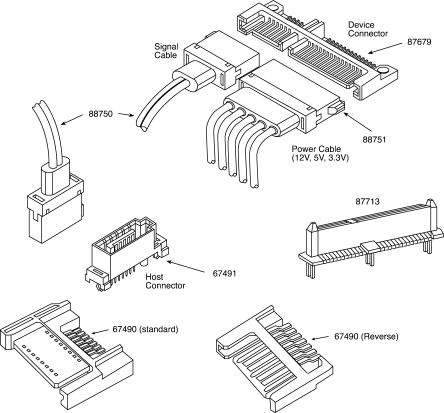 Device Connector

87679

Signal Cable

88750

88751

Power Cable (12V, 5V, 3.3V)

87713

67491

Host Connector

67490 (standard)

67490 (Reverse)