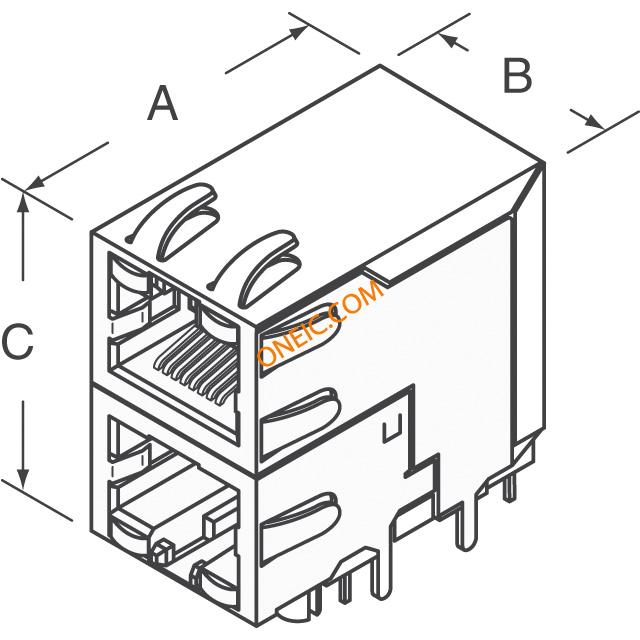 A

B

C

ONEIC.COM