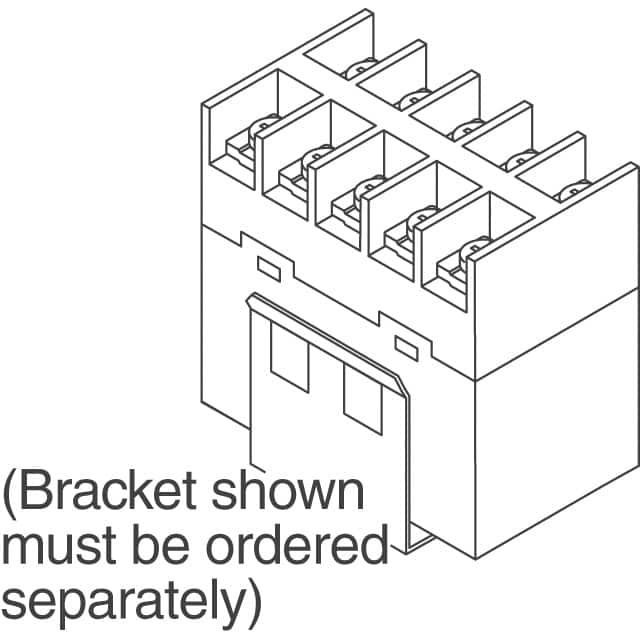 (Bracket shown must be ordered separately)